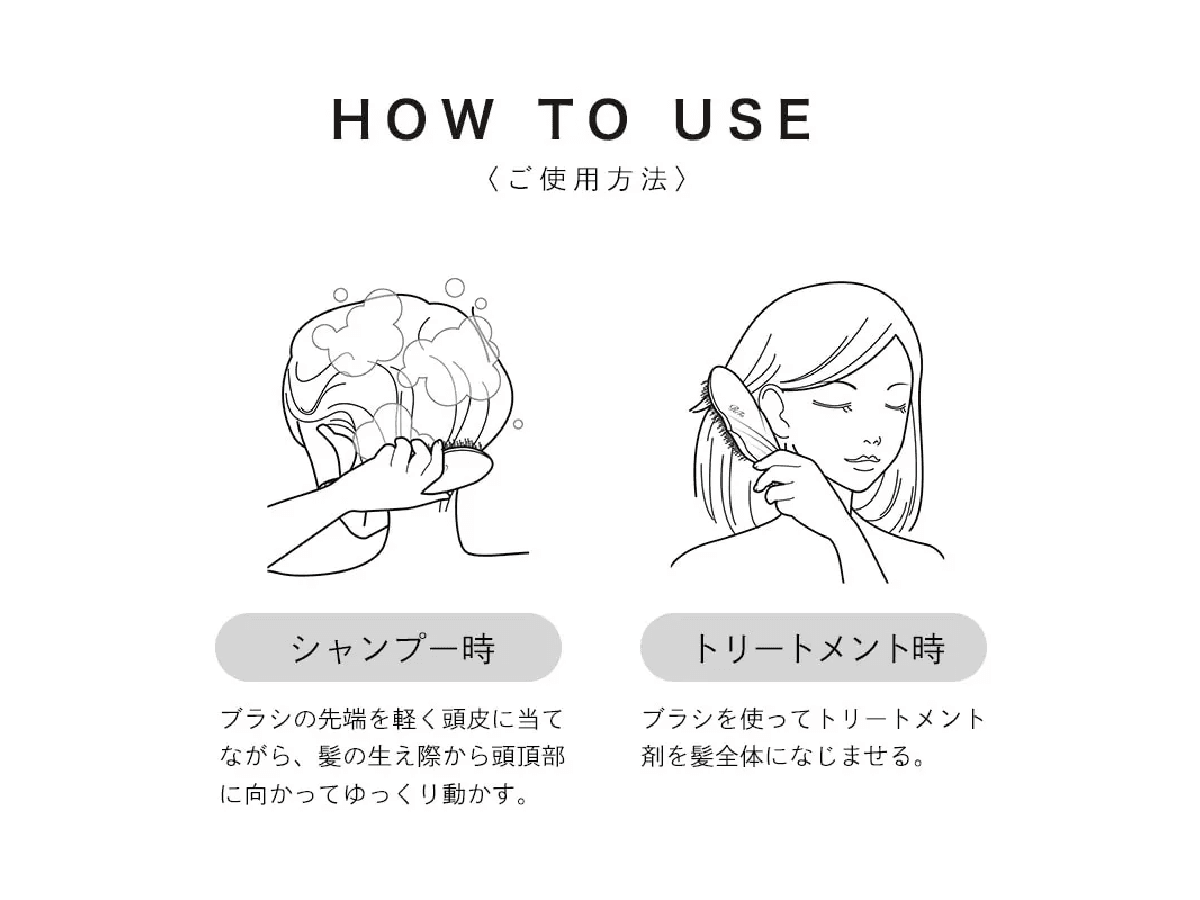 HOW TO USE
〈ご使用方法〉

シャンプー時

ブラシの先端を軽く頭皮に当てながら、髪の生え際から頭頂部に向かってゆっくり動かす。

トリートメント時

ブラシを使ってトリートメント剤を髪全体になじませる。